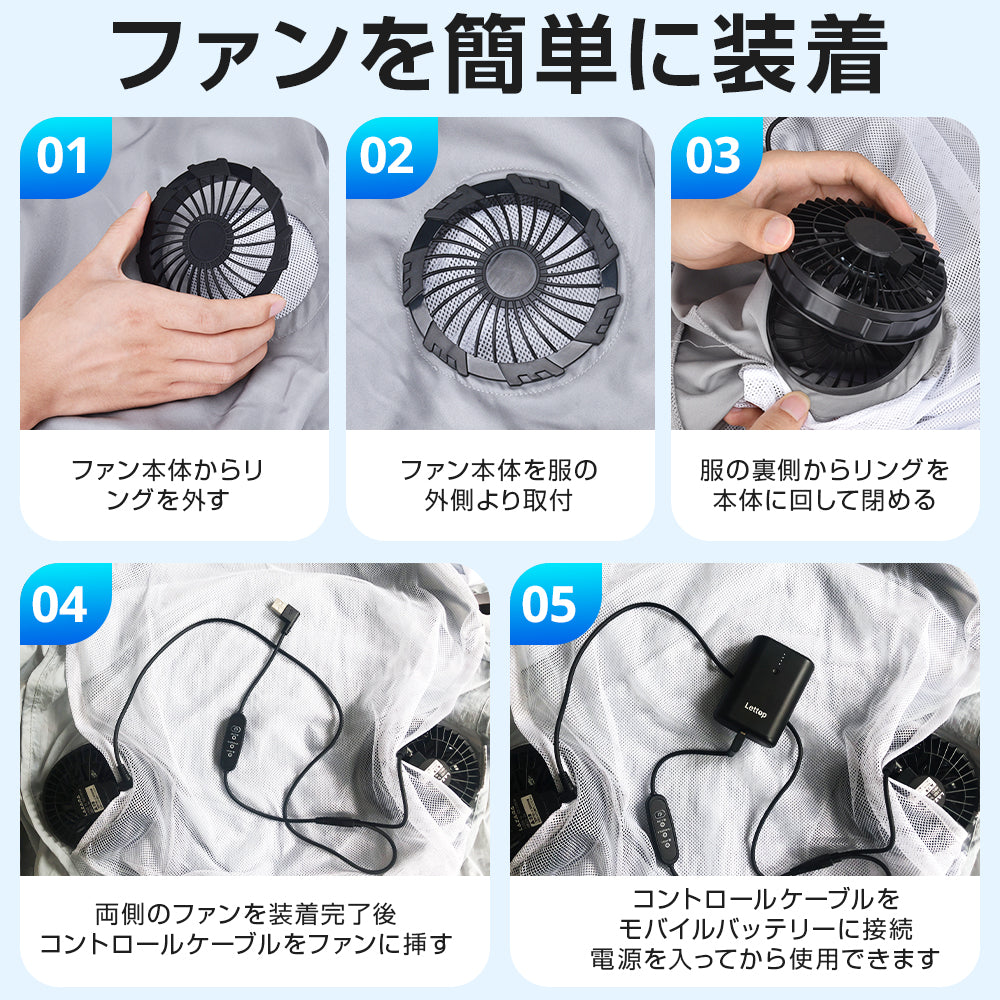 ファンを簡単に装着

01

ファン本体からリングを外す

02

ファン本体を服の外側より取付

03

服の裏側からリングを本体に回して閉める

04

両側のファンを装着完了後
コントロールケーブルをファンに挿す

05

Lottop

コントロールケーブルを
モバイルバッテリーに接続
電源を入ってから使用できます