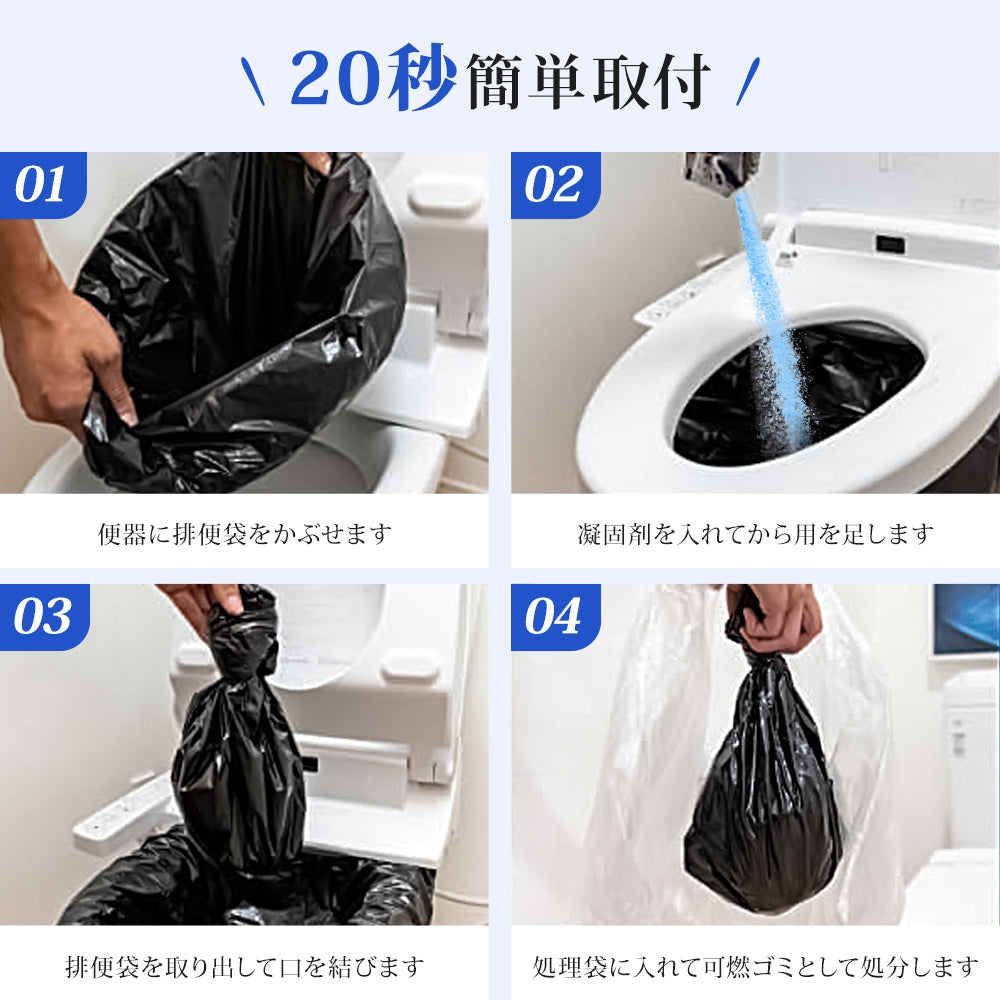 \ 20秒簡単取付 /

01

便器に排便袋をかぶせます

02

凝固剤を入れてから用を足します

03

排便袋を取り出して口を結びます

04

処理袋に入れて可燃ゴミとして処分します