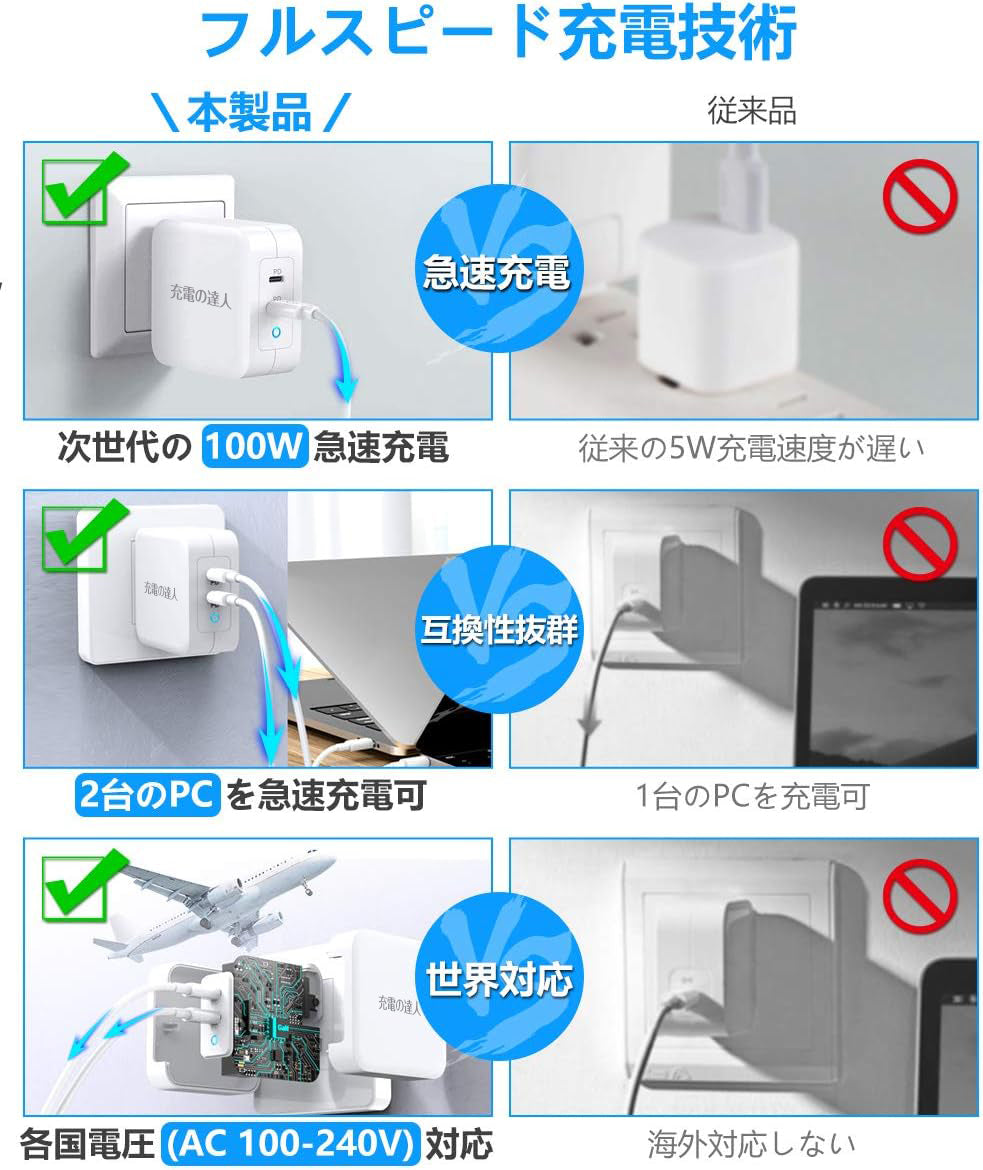 フルスピード充電技術

＼本製品／

従来品

充電の達人

PD

急速充電

次世代の 100W 急速充電

従来の5W充電速度が遅い

充電の達人

互換性抜群

2台のPC を急速充電可

1台のPCを充電可

充電の達人

世界対応

各国電圧 (AC 100-240V) 対応

海外対応しない