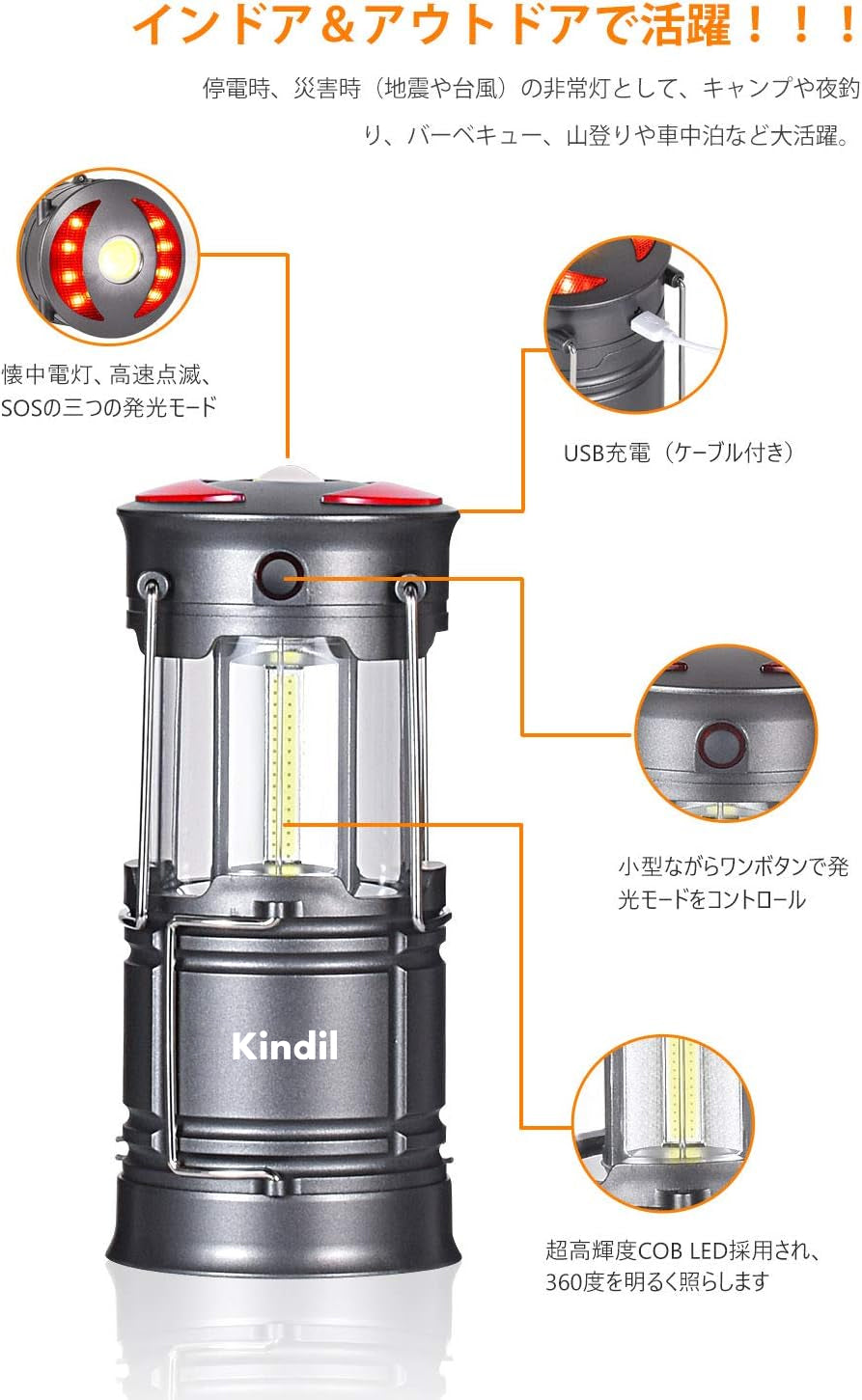 インドア＆アウトドアで活躍！！！

停電時、災害時（地震や台風）の非常灯として、キャンプや夜釣り、バーベキュー、山登りや車中泊など大活躍。

懐中電灯、高速点滅、SOSの三つの発光モード

USB充電（ケーブル付き）

小型ながらワンボタンで発光モードをコントロール

Kindil

超高輝度COB LED採用され、360度を明るく照らします