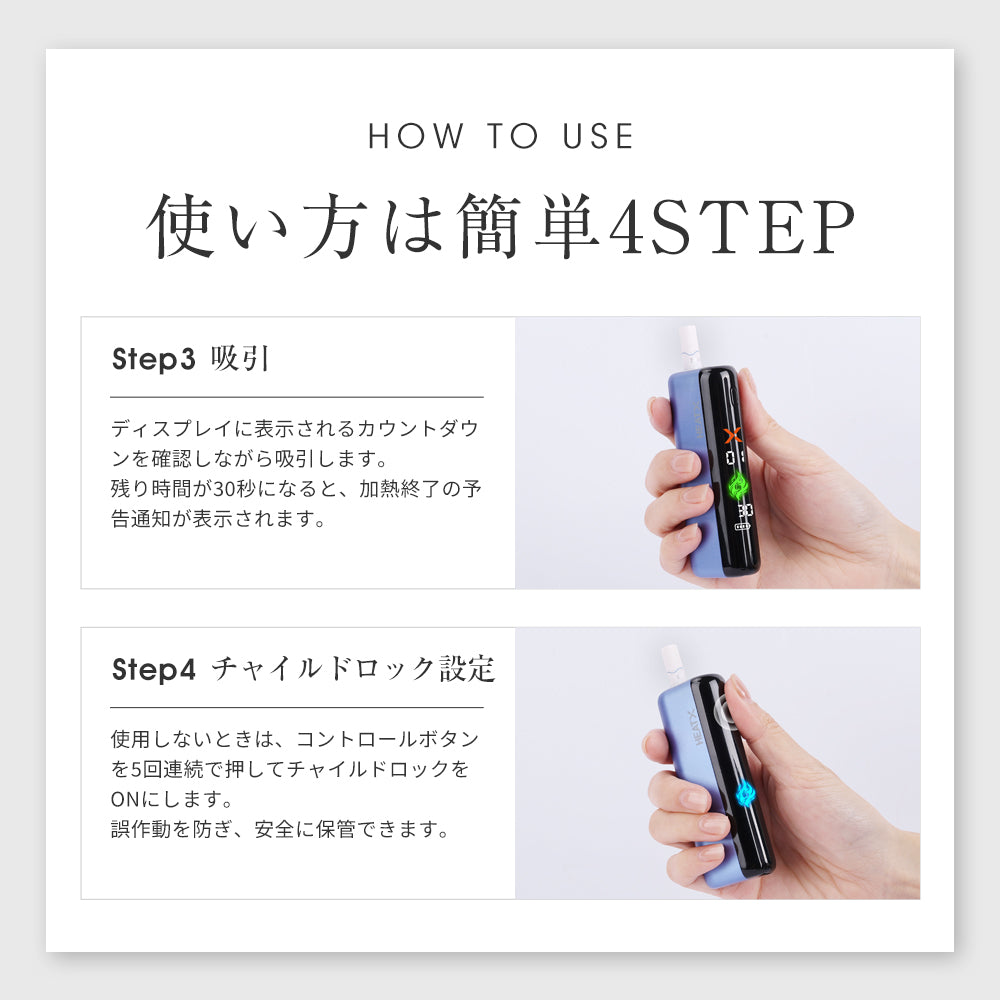 HOW TO USE

使い方は簡単4STEP

Step3 吸引

ディスプレイに表示されるカウントダウンを確認しながら吸引します。
残り時間が30秒になると、加熱終了の予告通知が表示されます。

X
01
30

Step4 チャイルドロック設定

使用しないときは、コントロールボタンを5回連続で押してチャイルドロックをONにします。
誤作動を防ぎ、安全に保管できます。

HEATX