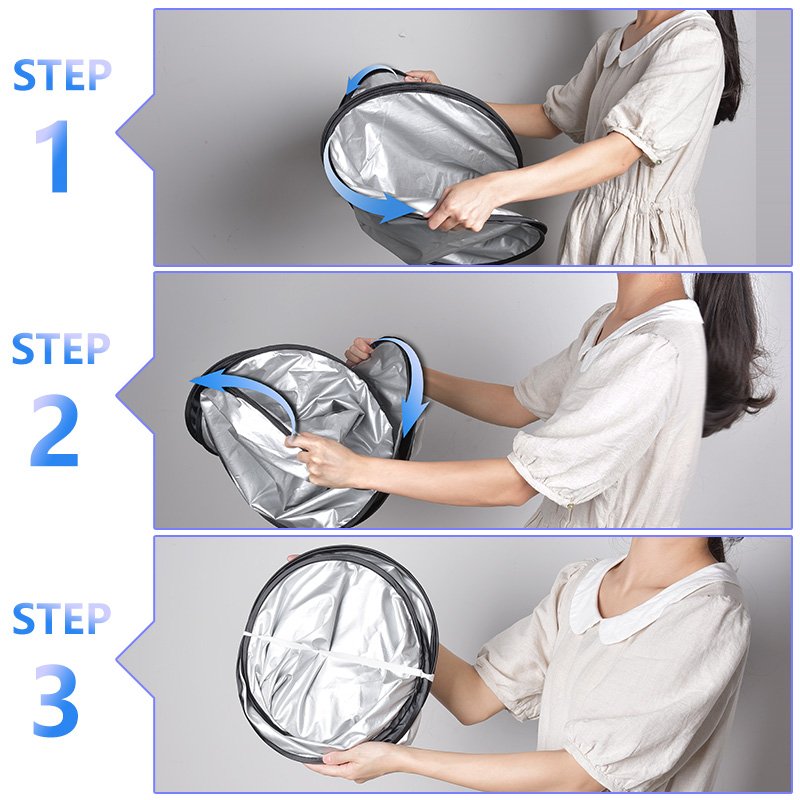 STEP
1

STEP
2

STEP
3